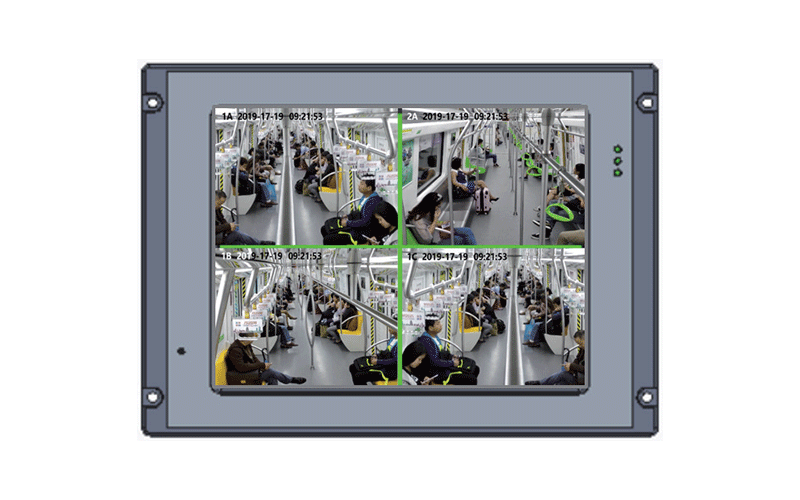 1A 2019-17-19 09:21:53
2A 2019-17-19 09:21:53
1B 2019-17-19 09:21:53
1C 2019-17-19 09:21:53